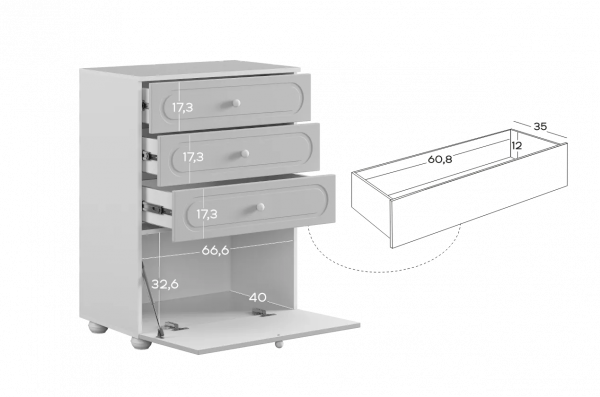 17,3
17,3
17,3
66,6
32,6
40
35
12
60,8